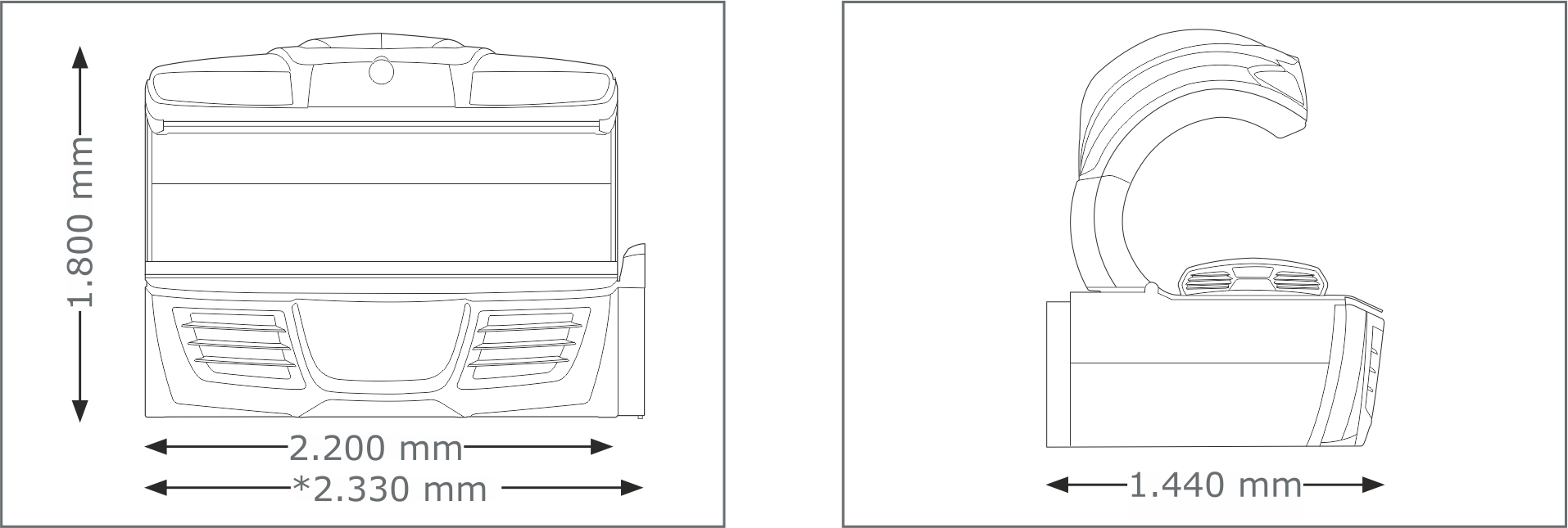 1.800 mm

2.200 mm

*2.330 mm

1.440 mm