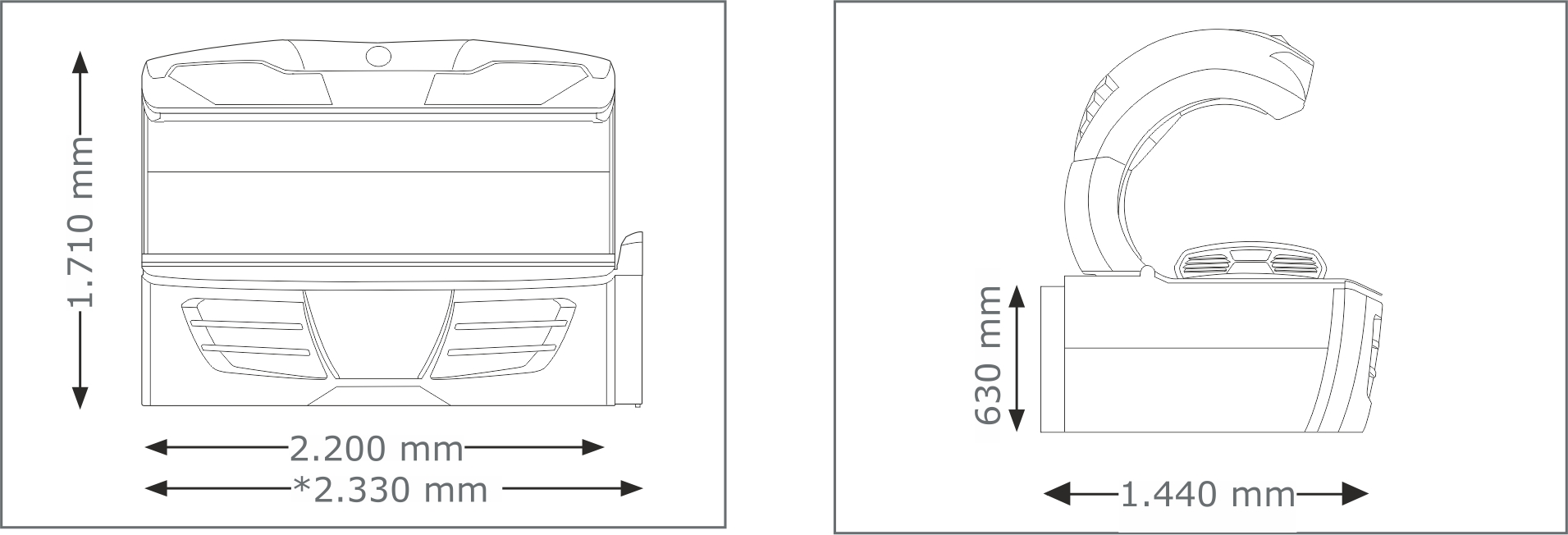 1.710 mm

2.200 mm

*2.330 mm

630 mm

1.440 mm